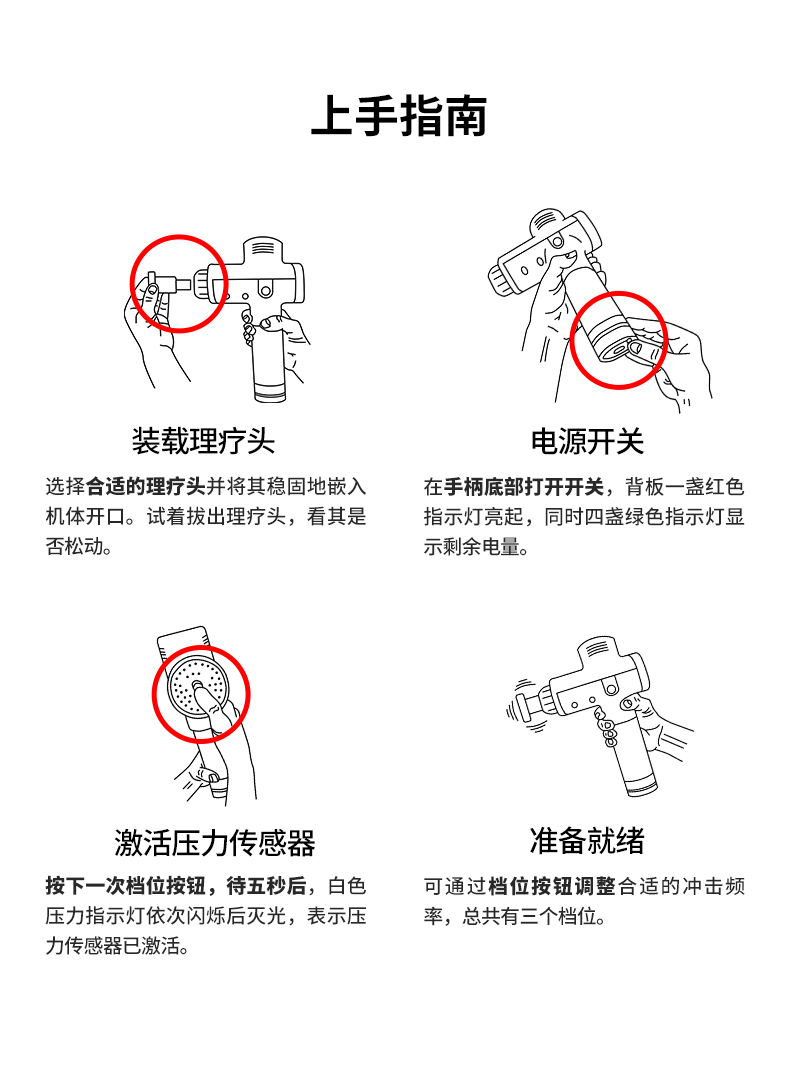 上手指南

装载理疗头

选择合适的理疗头并将其稳固地嵌入机体开口。试着拔出理疗头，看其是否松动。

电源开关

在手柄底部打开开关，背板一盏红色指示灯亮起，同时四盏绿色指示灯显示剩余电量。

激活压力传感器

按下一次档位按钮，待五秒后，白色压力指示灯依次闪烁后灭光，表示压力传感器已激活。

准备就绪

可通过档位按钮调整合适的冲击频率，总共有三个档位。